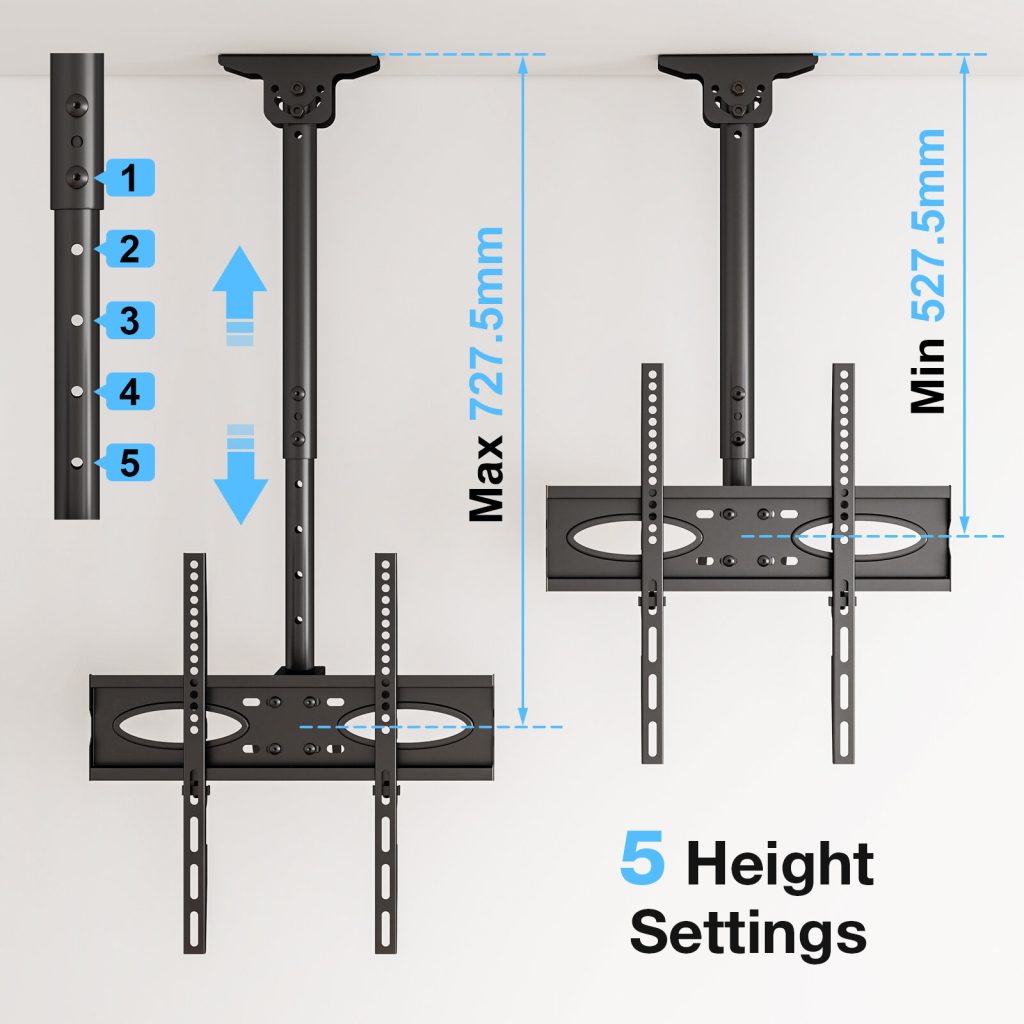 1
2
3
4
5

Max 727.5mm

Min 527.5mm

5 Height Settings